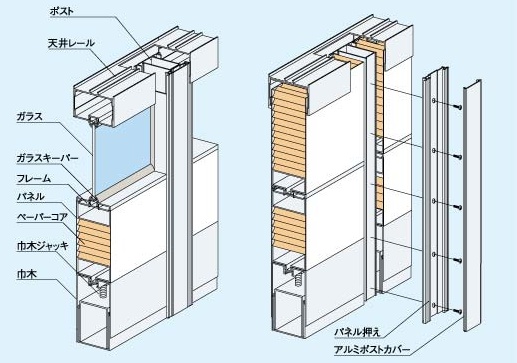 ポスト
天井レール
ガラス
ガラスキーパー
フレーム
パネル
ペーパーコア
巾木ジャッキ
巾木
パネル押え
アルミポストカバー