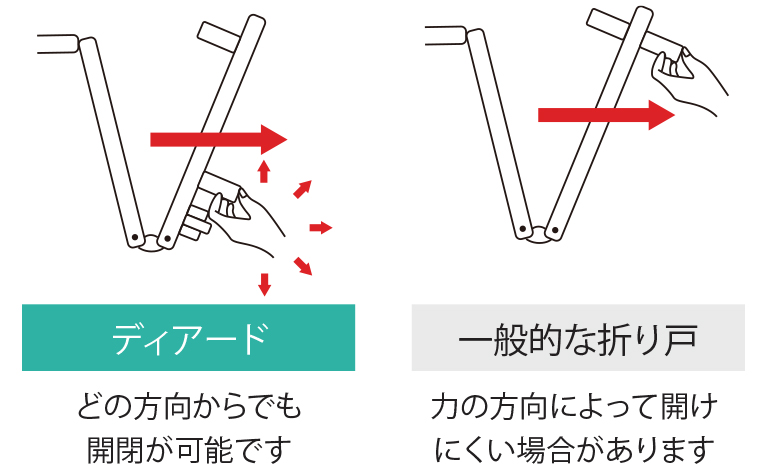 ディアード

どの方向からでも開閉が可能です

一般的な折り戸

力の方向によって開けにくい場合があります