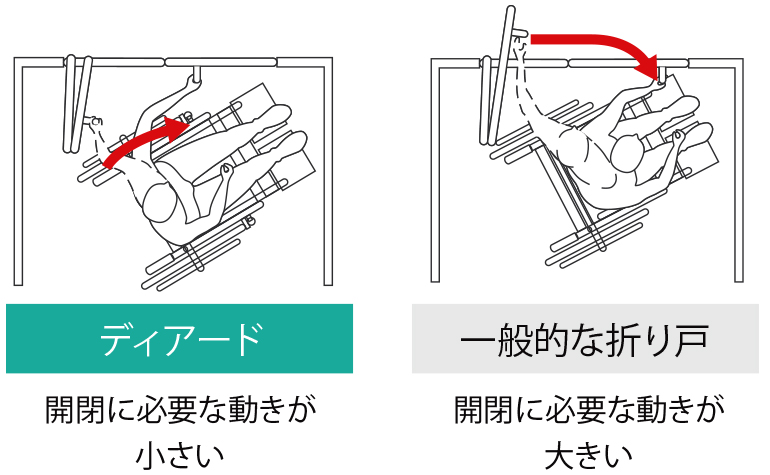 ディアード

開閉に必要な動きが小さい

一般的な折り戸

開閉に必要な動きが大きい